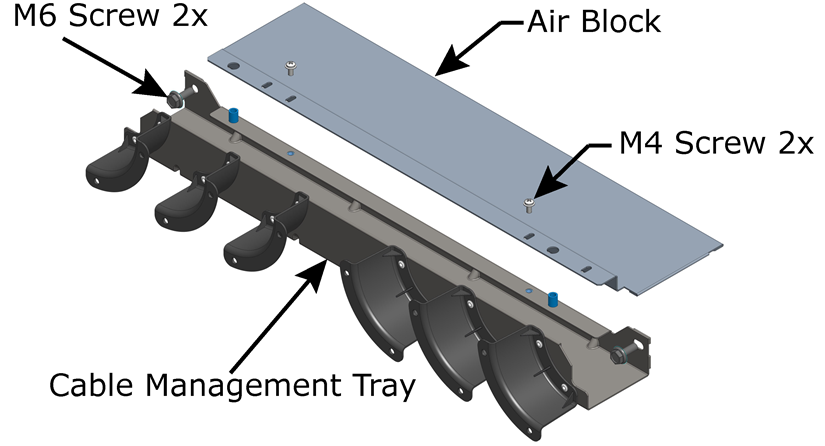 M6 Screw 2x

Air Block

M4 Screw 2x

Cable Management Tray